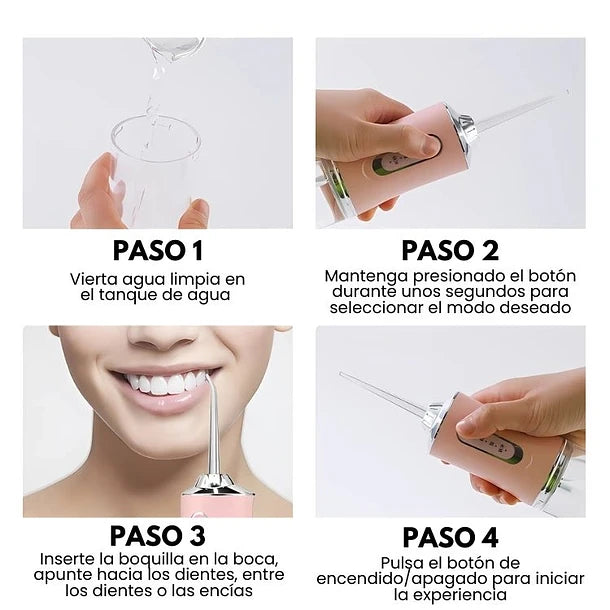 PASO 1

Vierta agua limpia en el tanque de agua

PASO 2

Mantenga presionado el botón durante unos segundos para seleccionar el modo deseado

PASO 3

Inserte la boquilla en la boca, apunte hacia los dientes, entre los dientes o las encías

PASO 4

Pulsa el botón de encendido/apagado para iniciar la experiencia